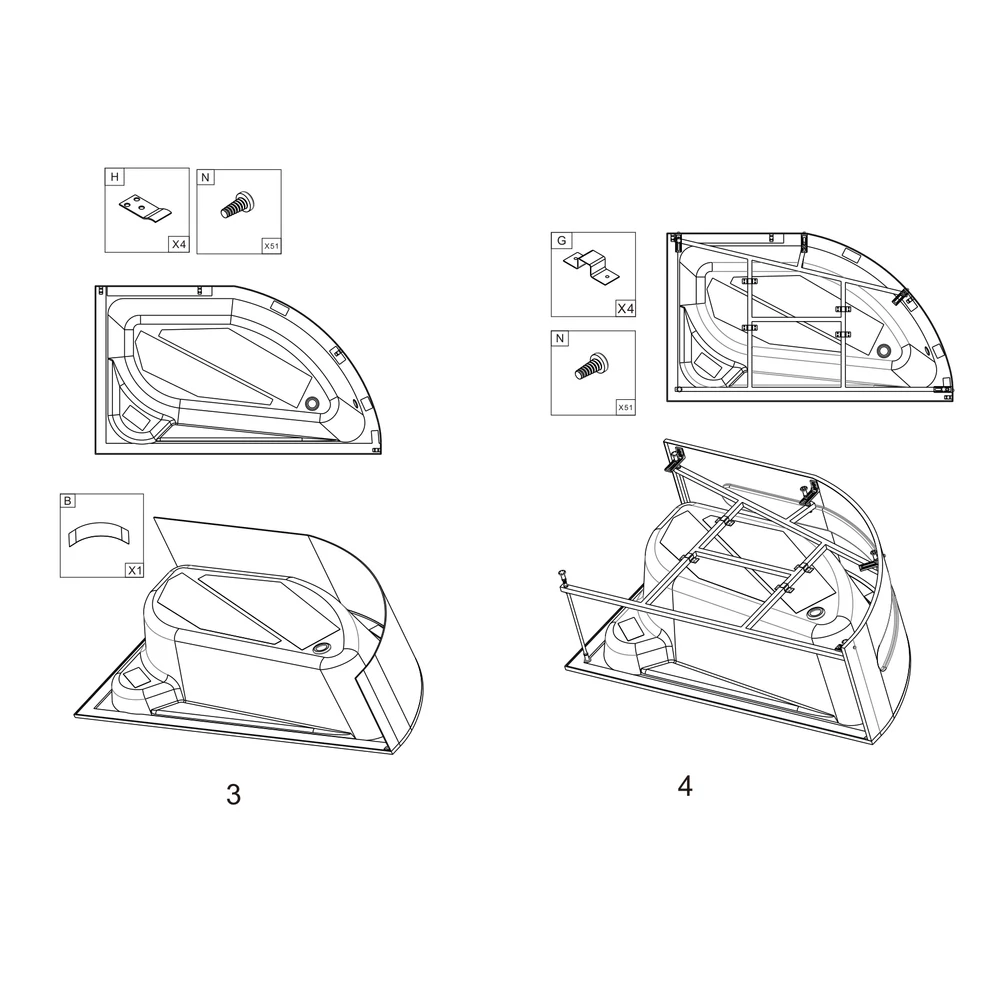 H
X4
N
X51
B
X1
3
G
X4
N
X51
4